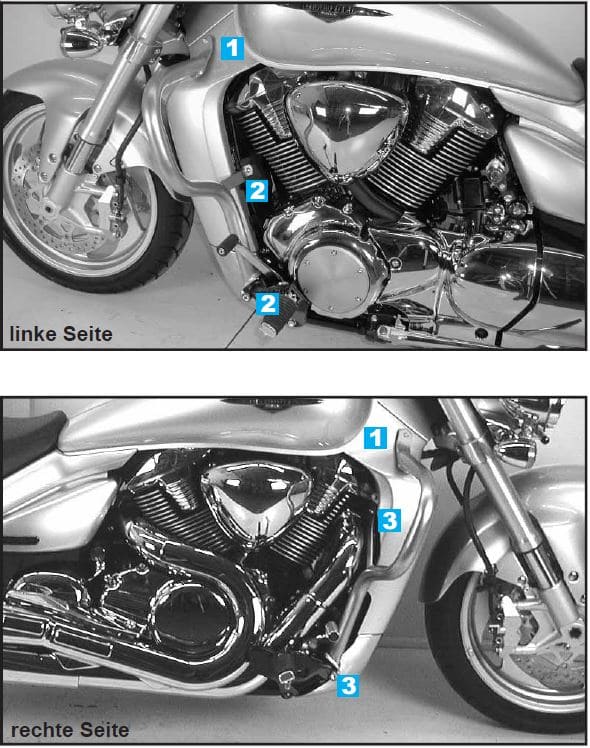 1
2
2
linke Seite

1
3
3
rechte Seite